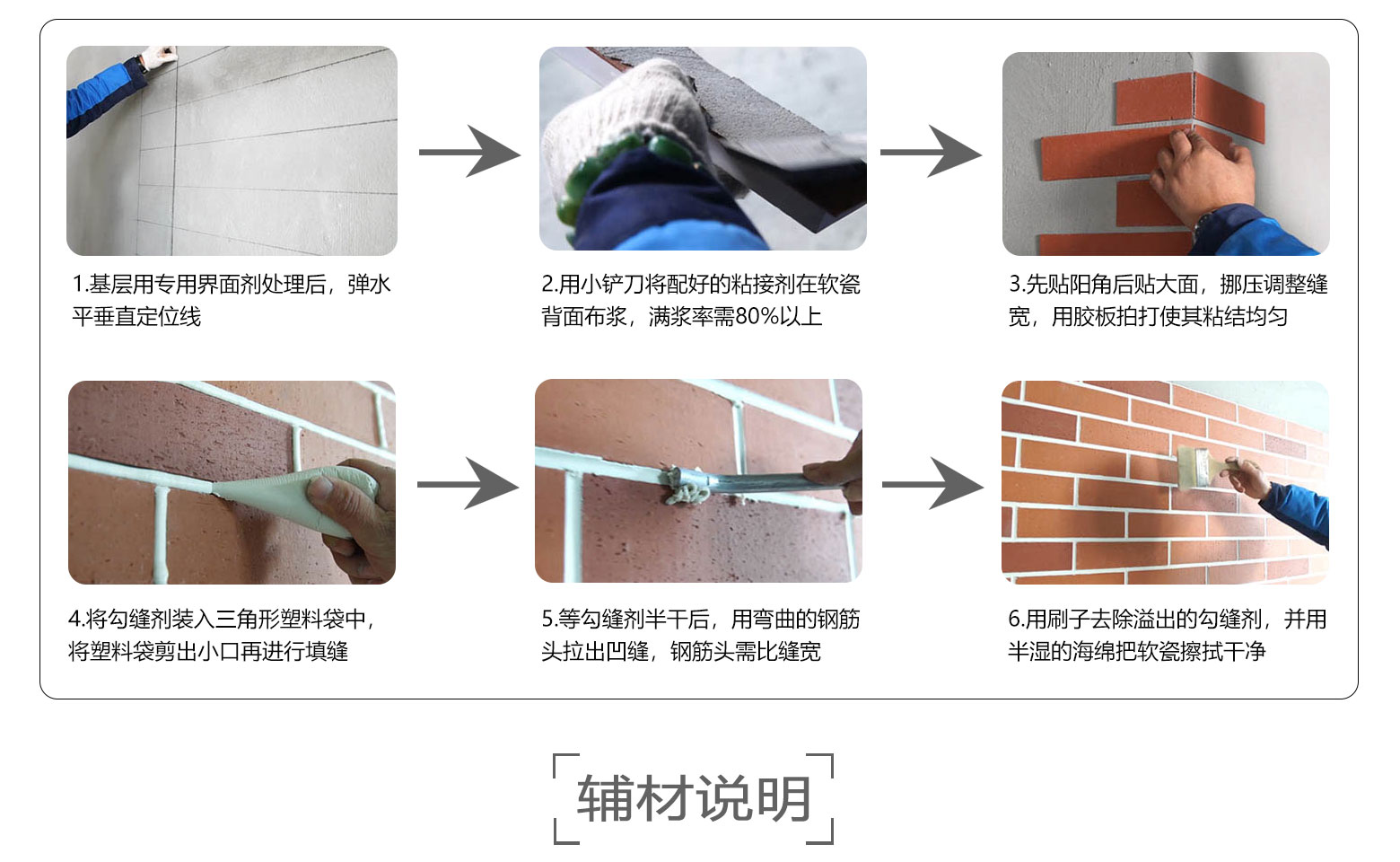 1.基层用专用界面剂处理后，弹水平垂直定位线

2.用小铲刀将配好的粘接剂在软瓷背面布浆，满浆率需80%以上

3.先贴阳角后贴大面，挪压调整缝宽，用胶板拍打使其粘结均匀

4.将勾缝剂装入三角形塑料袋中，将塑料袋剪出小口再进行填缝

5.等勾缝剂半干后，用弯曲的钢筋头拉出凹缝，钢筋头需比缝宽

6.用刷子去除溢出的勾缝剂，并用半湿的海绵把软瓷擦拭干净

辅材说明